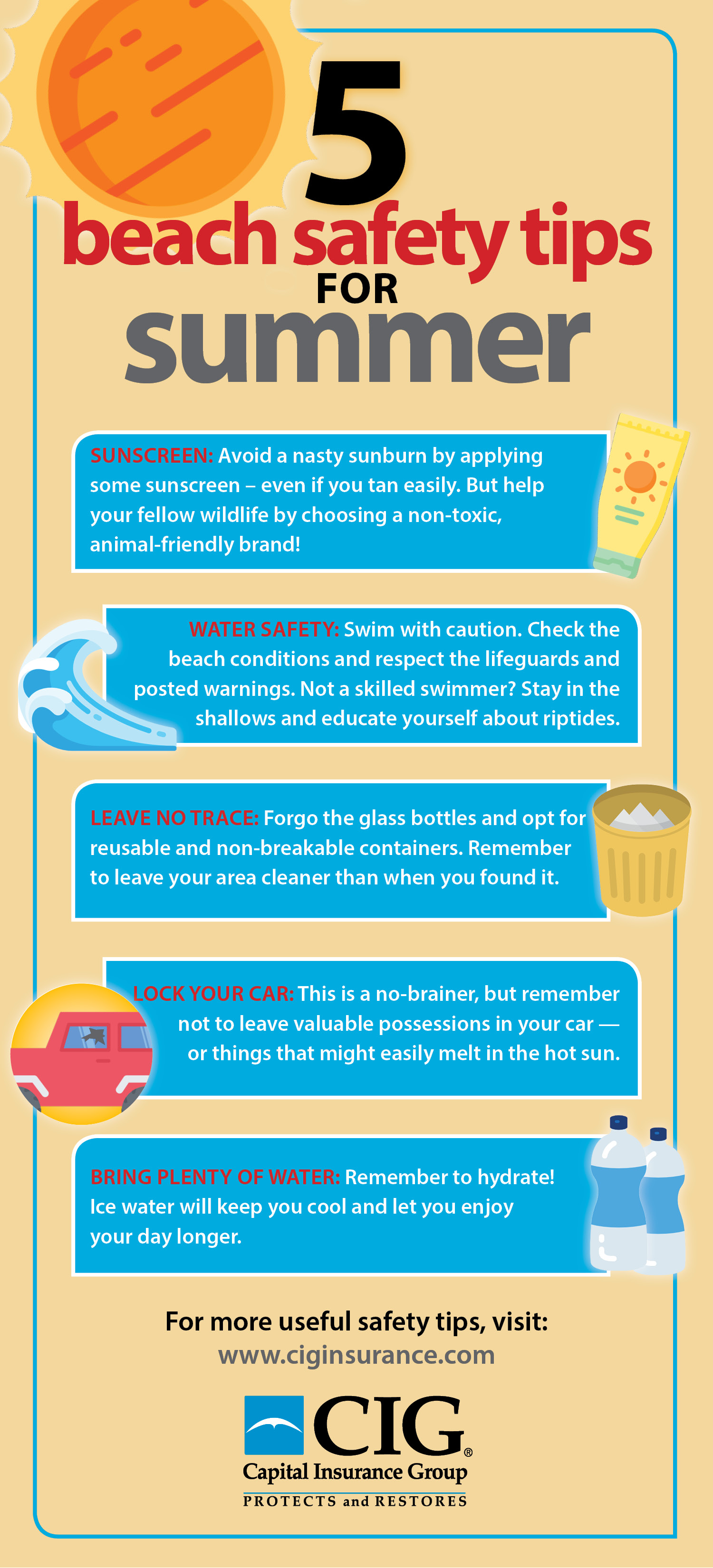 5
beach safety tips
FOR
summer

SUNSCREEN: Avoid a nasty sunburn by applying some sunscreen – even if you tan easily. But help your fellow wildlife by choosing a non-toxic, animal-friendly brand!

WATER SAFETY: Swim with caution. Check the beach conditions and respect the lifeguards and posted warnings. Not a skilled swimmer? Stay in the shallows and educate yourself about riptides.

LEAVE NO TRACE: Forgo the glass bottles and opt for reusable and non-breakable containers. Remember to leave your area cleaner than when you found it.

LOCK YOUR CAR: This is a no-brainer, but remember not to leave valuable possessions in your car — or things that might easily melt in the hot sun.

BRING PLENTY OF WATER: Remember to hydrate! Ice water will keep you cool and let you enjoy your day longer.

For more useful safety tips, visit:
www.ciginsurance.com

CIG®
Capital Insurance Group
PROTECTS and RESTORES